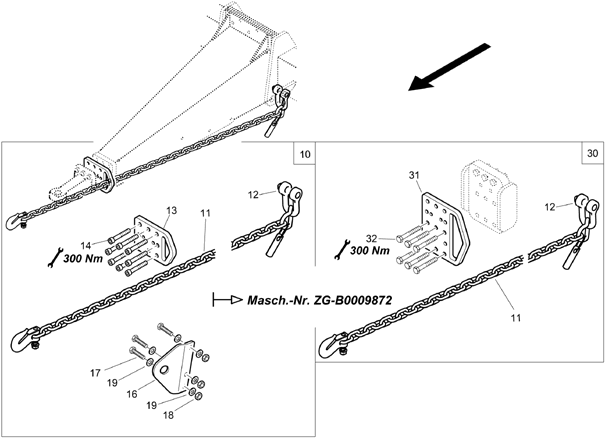 10

12
13
11
14
300 Nm

Masch.-Nr. ZG-B0009872

17
19
16
19
18

30

31
12
32
300 Nm
11